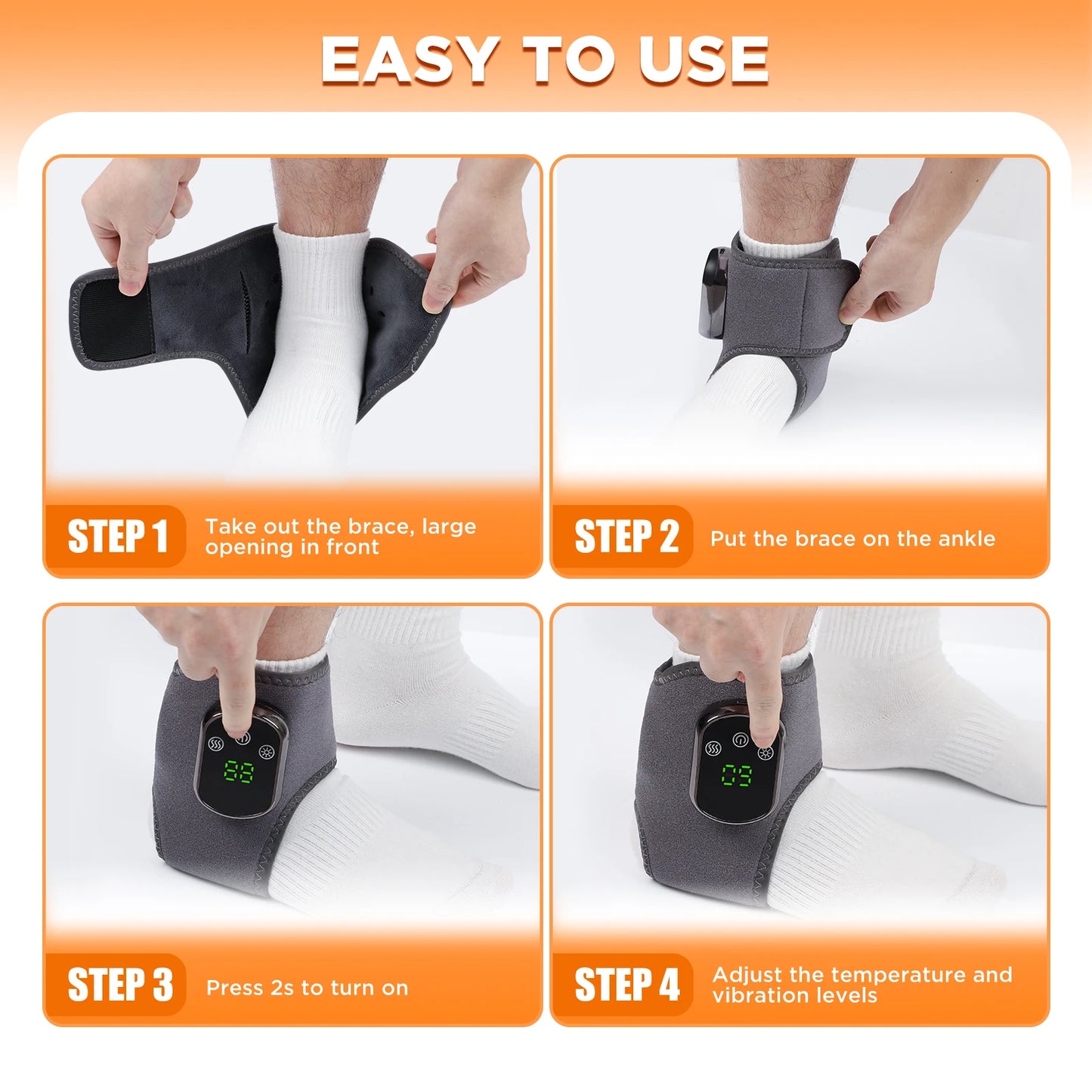 EASY TO USE

STEP 1 Take out the brace, large opening in front

STEP 2 Put the brace on the ankle

88

STEP 3 Press 2s to turn on

03

STEP 4 Adjust the temperature and vibration levels