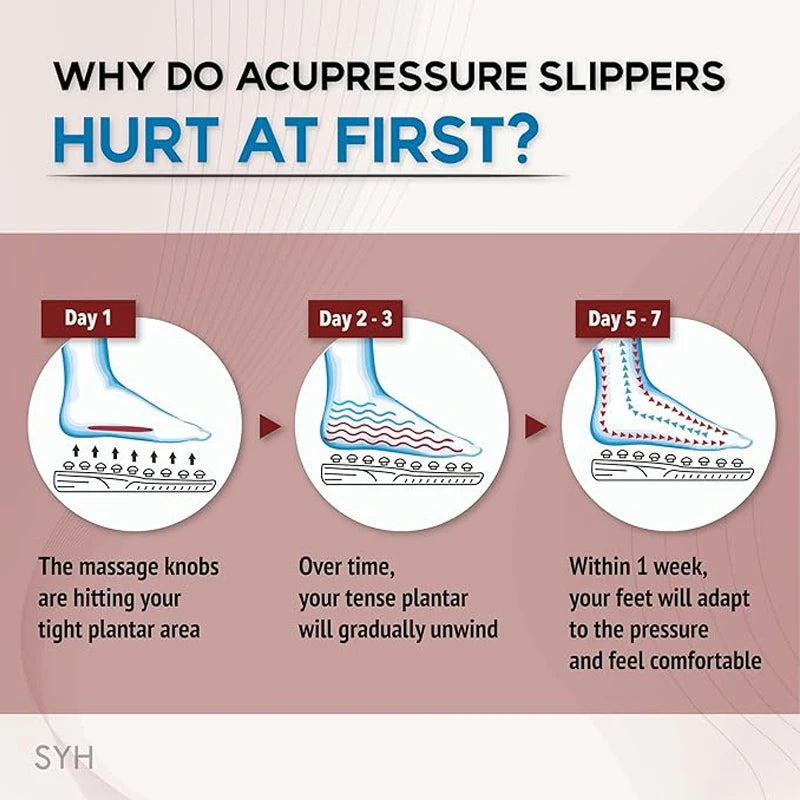 WHY DO ACUPRESSURE SLIPPERS
HURT AT FIRST?

Day 1

The massage knobs are hitting your tight plantar area

Day 2 - 3

Over time, your tense plantar will gradually unwind

Day 5 - 7

Within 1 week, your feet will adapt to the pressure and feel comfortable

SYH